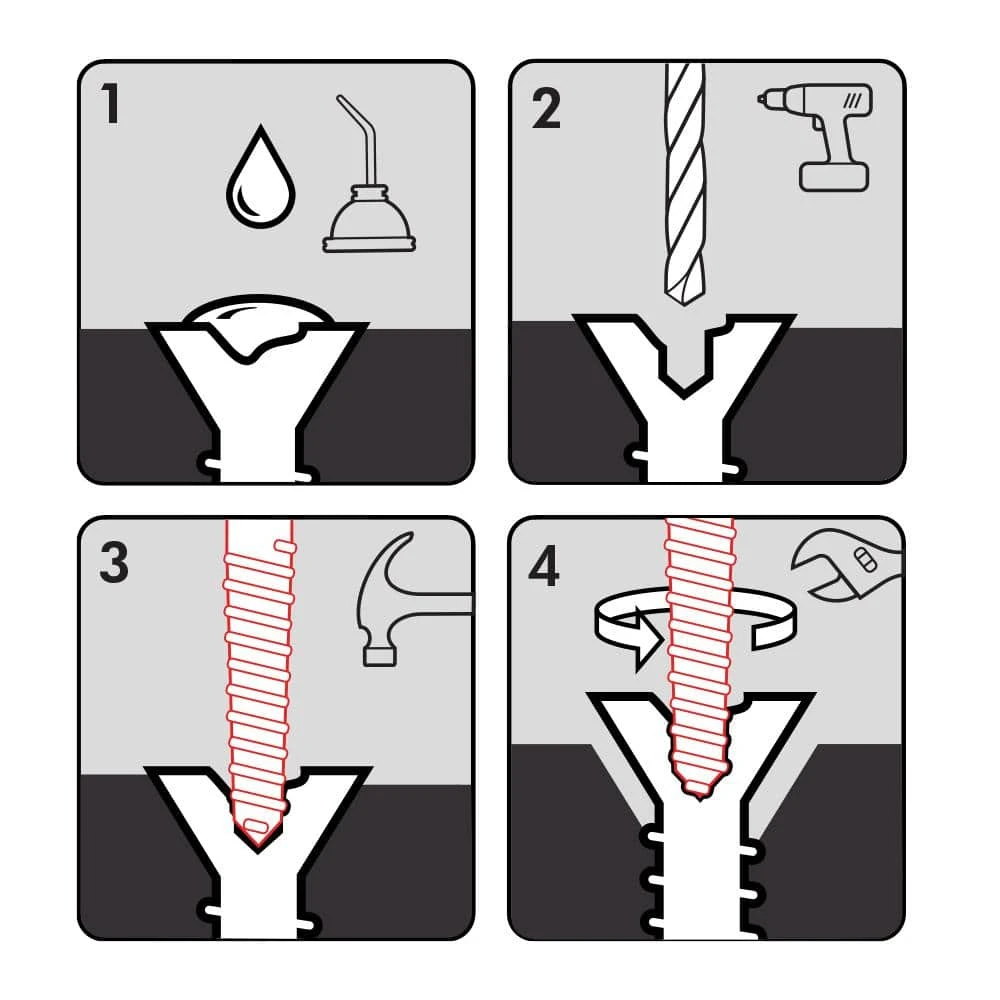 1

2

3

4