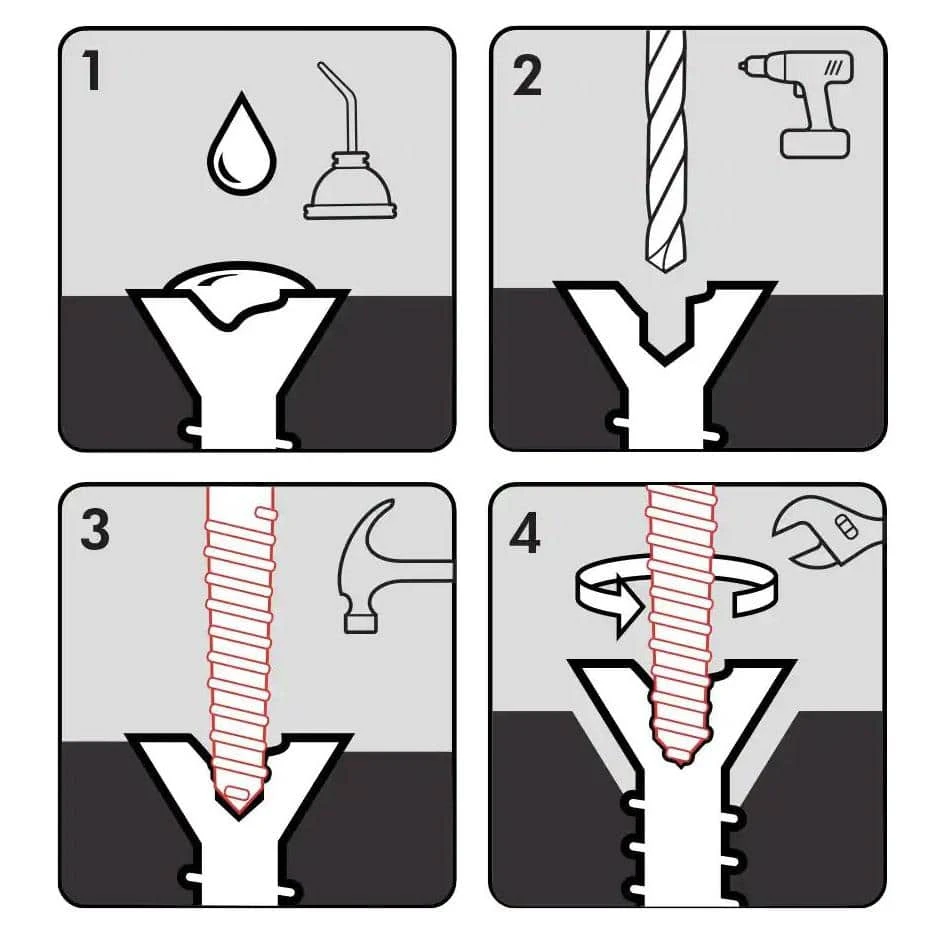 1

2

3

4