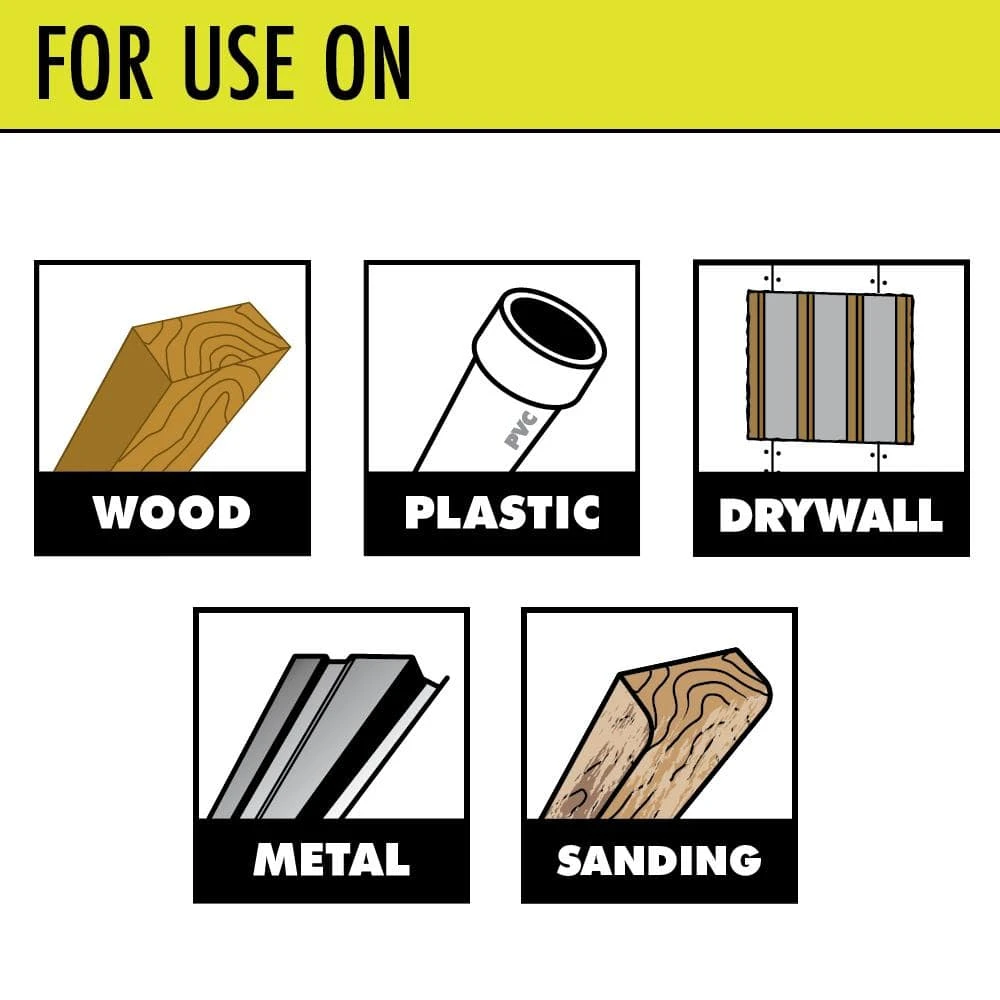 FOR USE ON

WOOD

PVC

PLASTIC

DRYWALL

METAL

SANDING