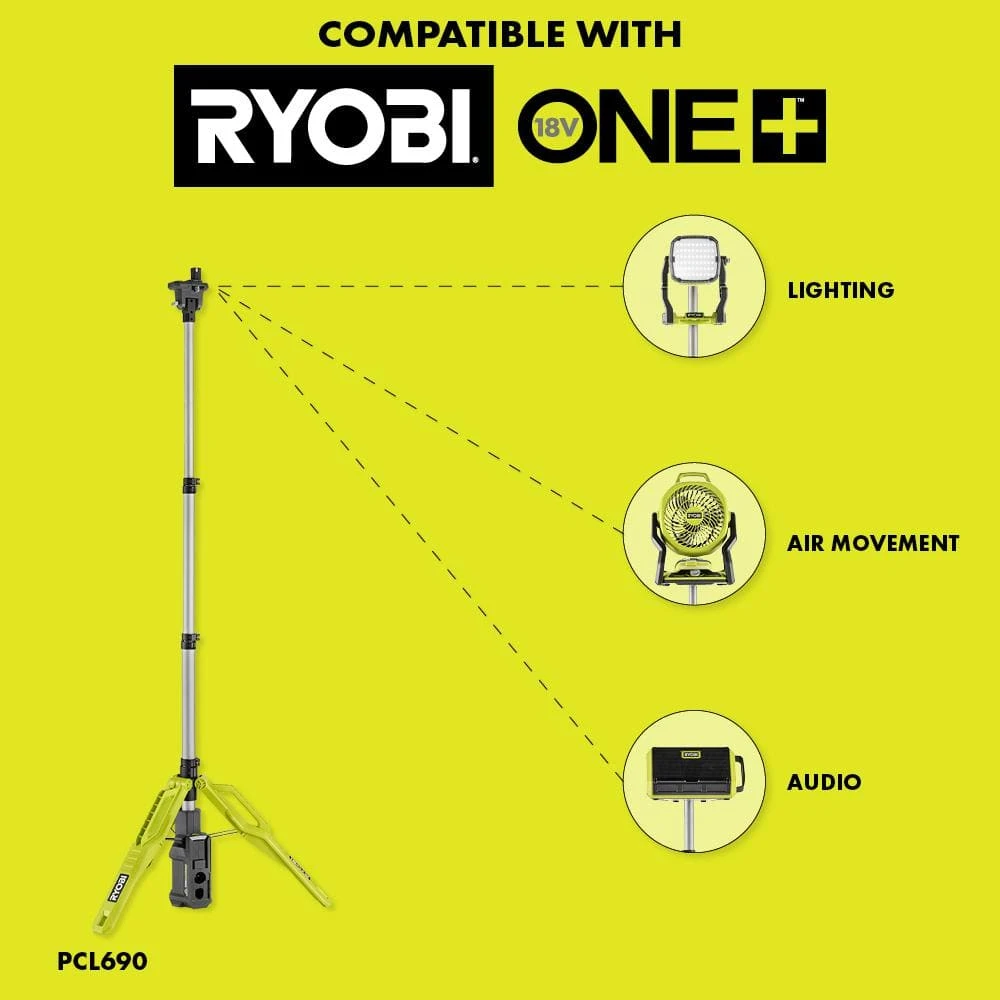 COMPATIBLE WITH

RYOBI 18V ONE+

LIGHTING

AIR MOVEMENT

AUDIO

RYOBI

PCL690